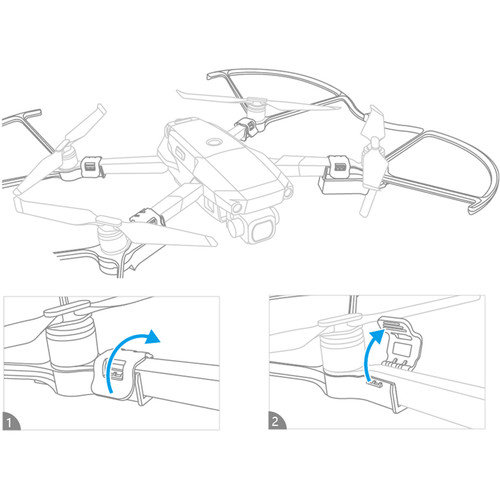 1

2