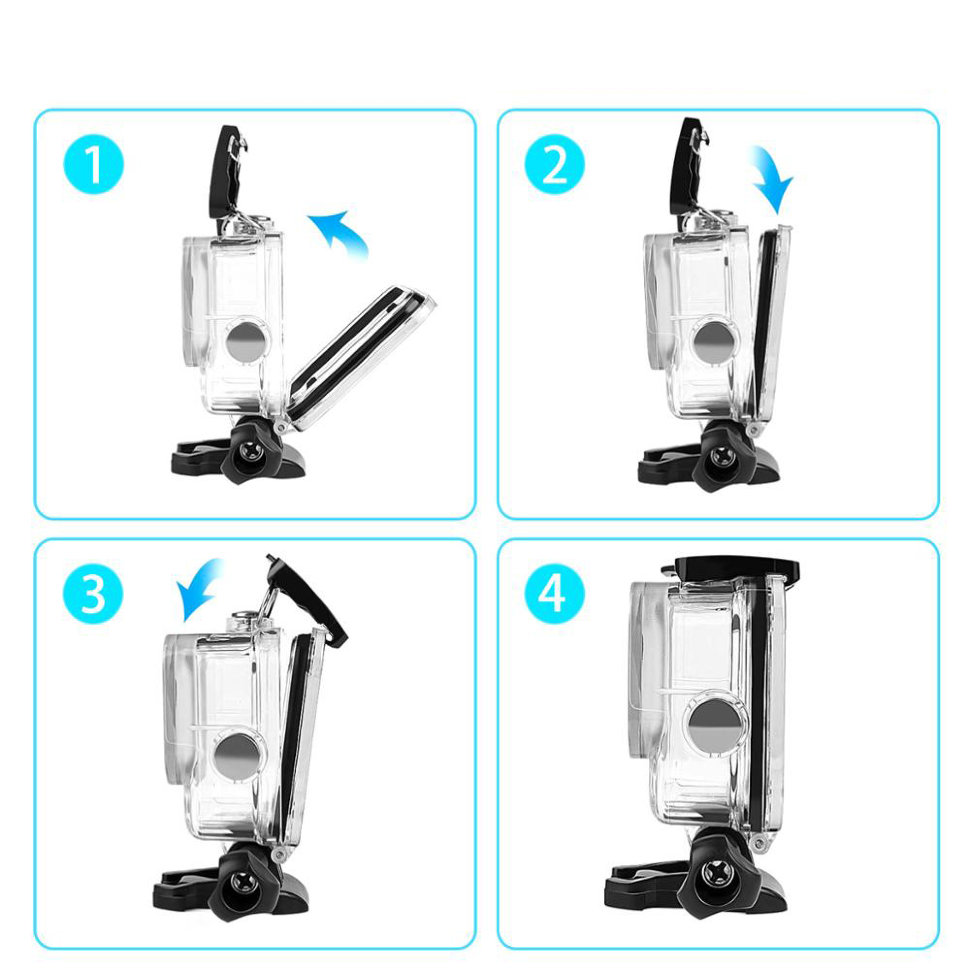 1

2

3

4