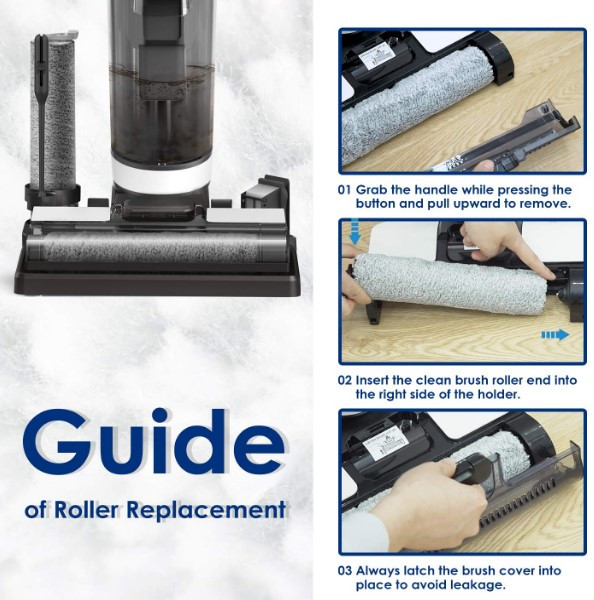 Guide

of Roller Replacement

01 Grab the handle while pressing the button and pull upward to remove.

02 Insert the clean brush roller end into the right side of the holder.

03 Always latch the brush cover into place to avoid leakage.