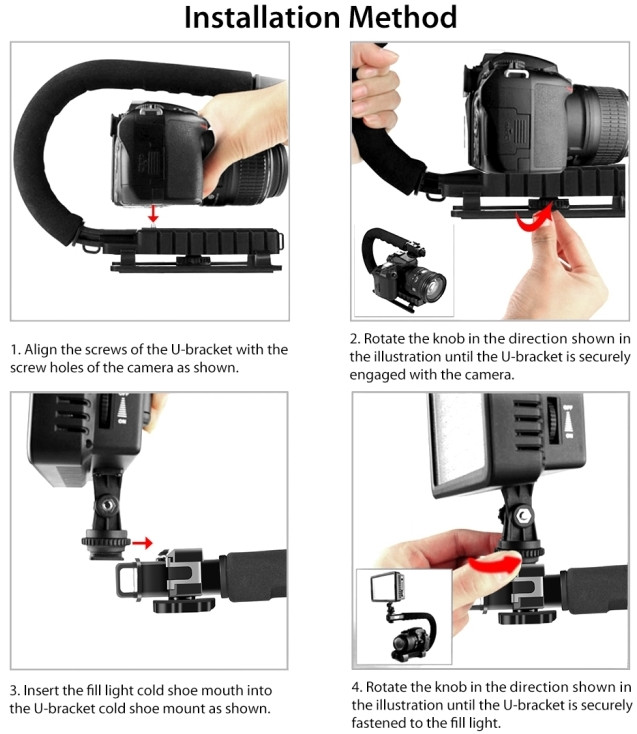 Installation Method

1. Align the screws of the U-bracket with the screw holes of the camera as shown.

2. Rotate the knob in the direction shown in the illustration until the U-bracket is securely engaged with the camera.

3. Insert the fill light cold shoe mouth into the U-bracket cold shoe mount as shown.

4. Rotate the knob in the direction shown in the illustration until the U-bracket is securely fastened to the fill light.