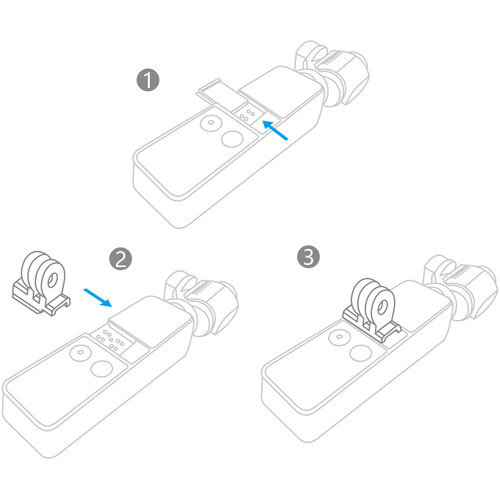 1

2

3