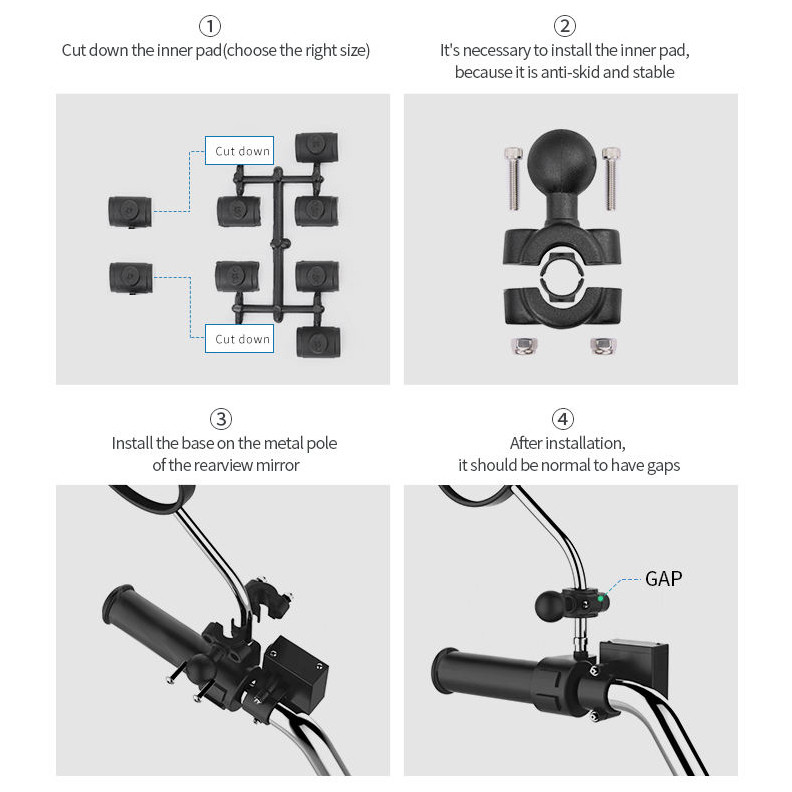 ①
Cut down the inner pad(choose the right size)

Cut down

Cut down

②
It's necessary to install the inner pad, because it is anti-skid and stable

③
Install the base on the metal pole of the rearview mirror

④
After installation, it should be normal to have gaps

GAP