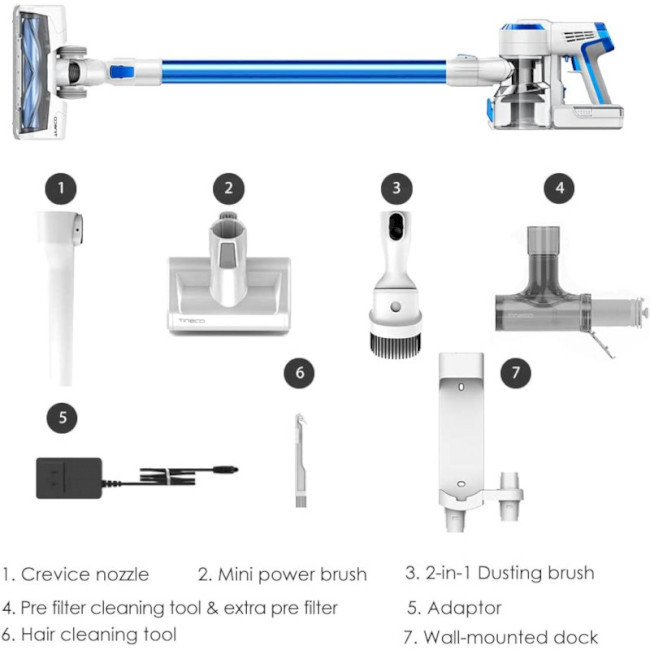 TINECO

1

2

3

4

TINECO

TINECO

5

6

7

1. Crevice nozzle 2. Mini power brush 3. 2-in-1 Dusting brush

4. Pre filter cleaning tool & extra pre filter 5. Adaptor

6. Hair cleaning tool 7. Wall-mounted dock