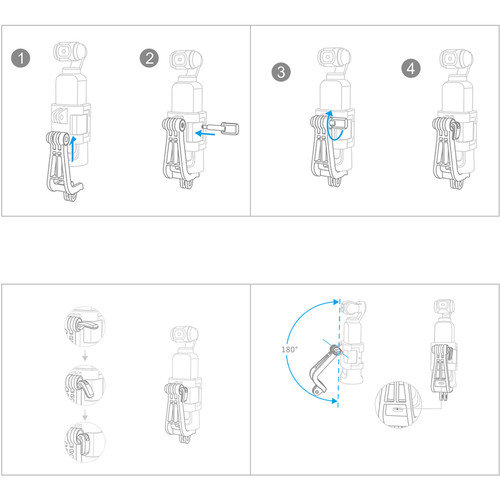 1

2

3

4

180°