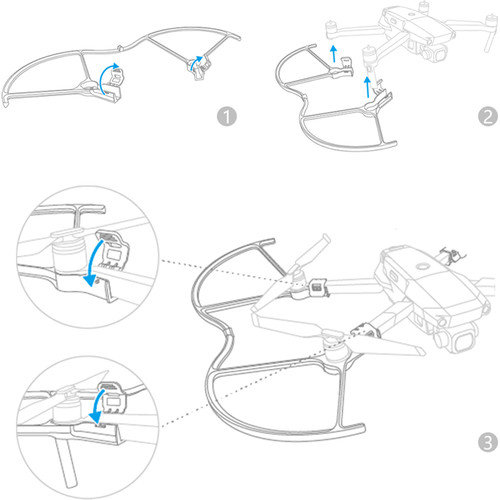 1

2

3