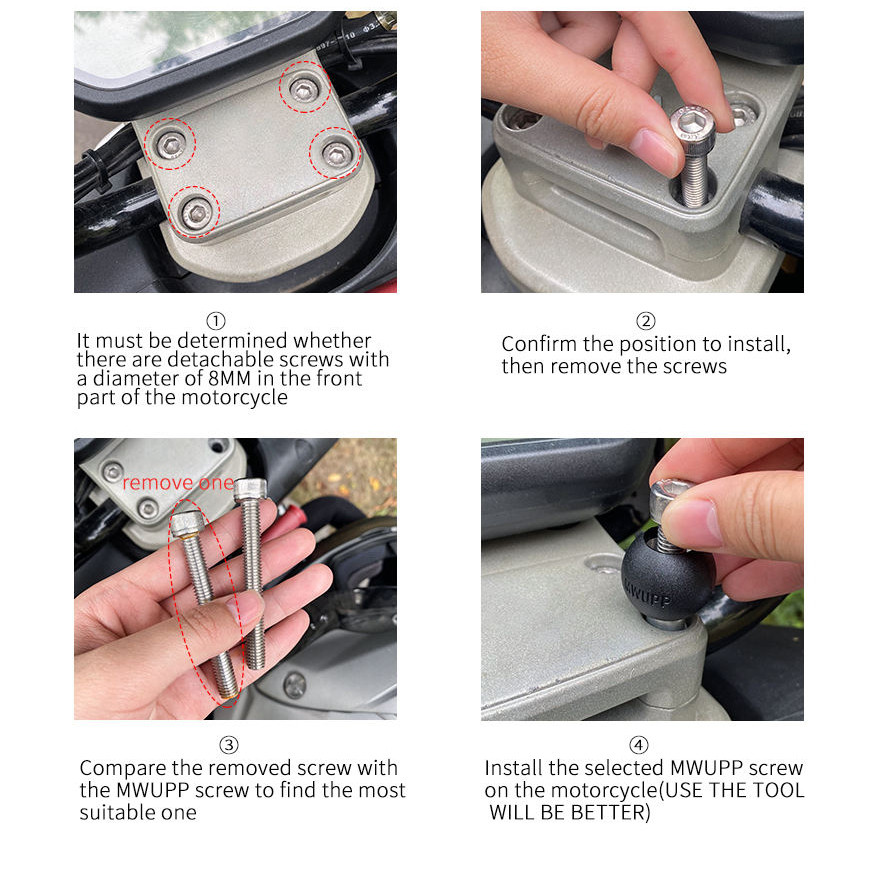 ①
It must be determined whether there are detachable screws with a diameter of 8MM in the front part of the motorcycle

②
Confirm the position to install, then remove the screws

remove one

③
Compare the removed screw with the MWUPP screw to find the most suitable one

MWUPP

④
Install the selected MWUPP screw on the motorcycle(USE THE TOOL WILL BE BETTER)