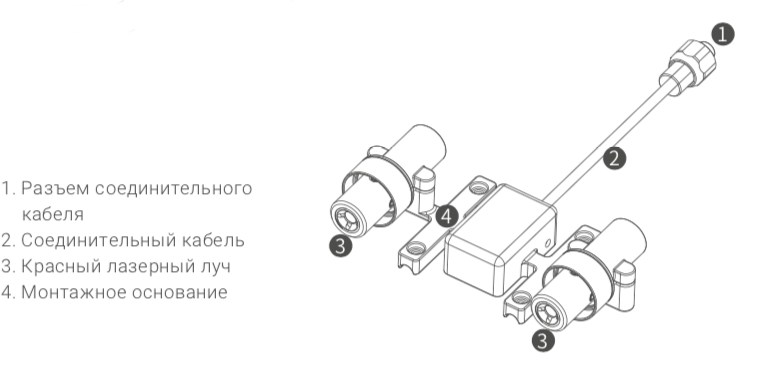 1. Разъем соединительного кабеля
2. Соединительный кабель
3. Красный лазерный луч
4. Монтажное основание

1

2

4

3

3