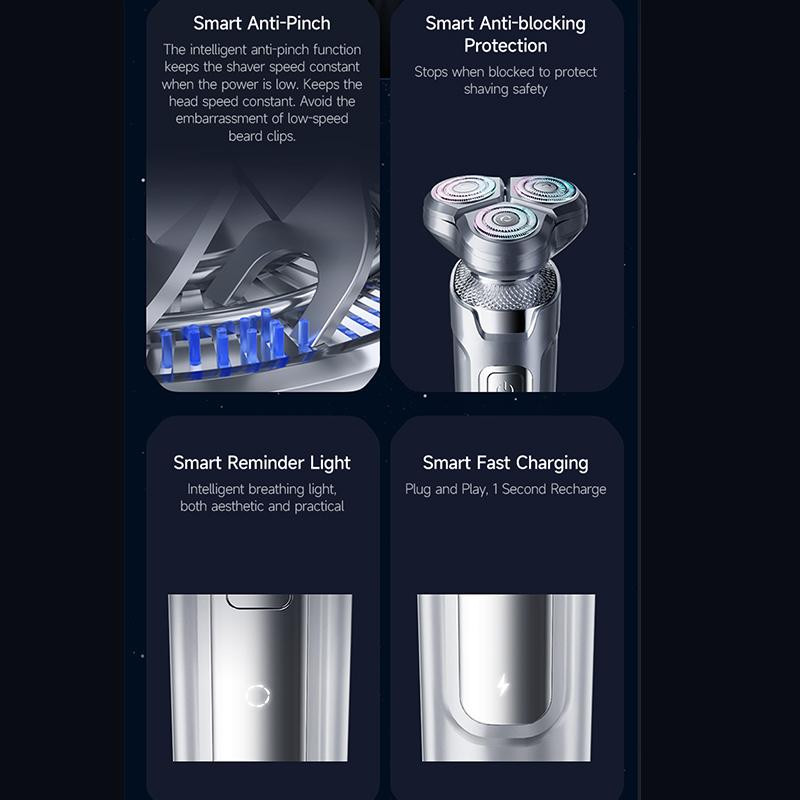 Smart Anti-Pinch

The intelligent anti-pinch function keeps the shaver speed constant when the power is low. Keeps the head speed constant. Avoid the embarrassment of low-speed beard clips.

Smart Anti-blocking Protection

Stops when blocked to protect shaving safety

Smart Reminder Light

Intelligent breathing light, both aesthetic and practical

Smart Fast Charging

Plug and Play, 1 Second Recharge